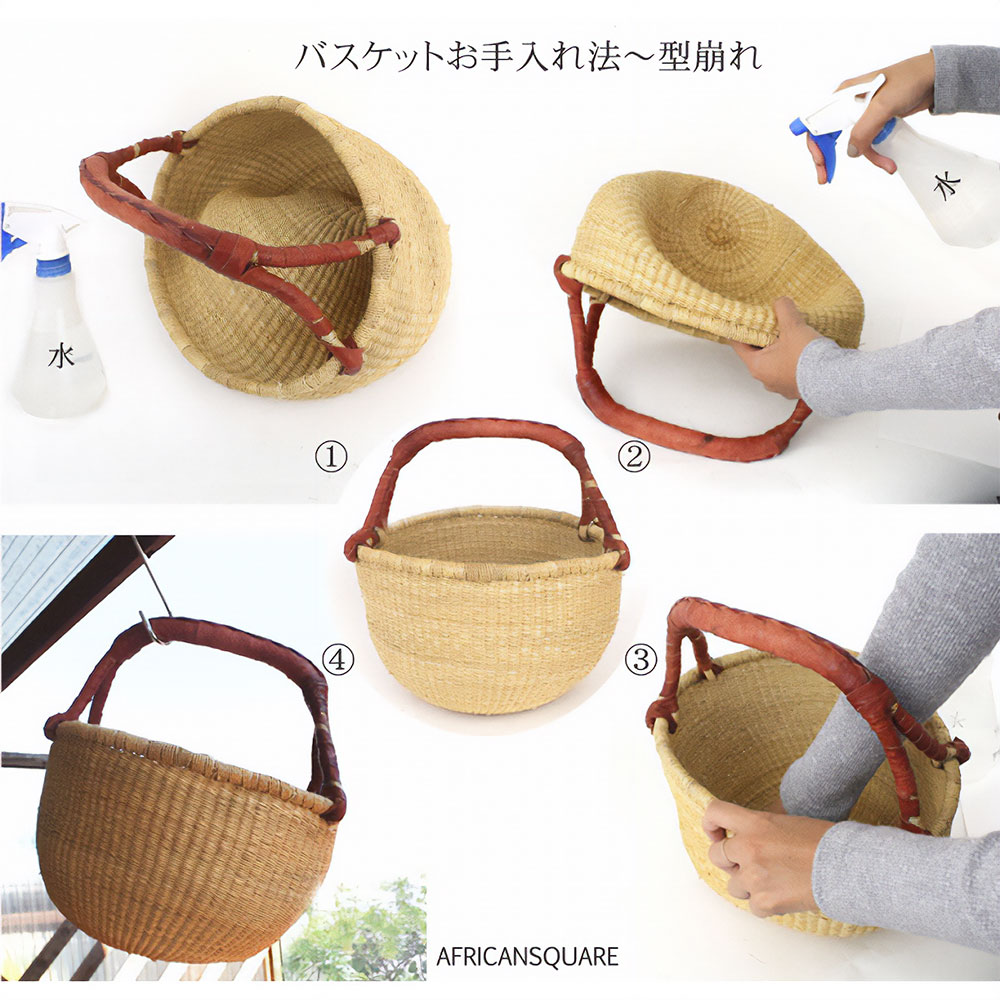 バスケットお手入れ法～型崩れ

水

水

①

②

④

③

AFRICANSQUARE